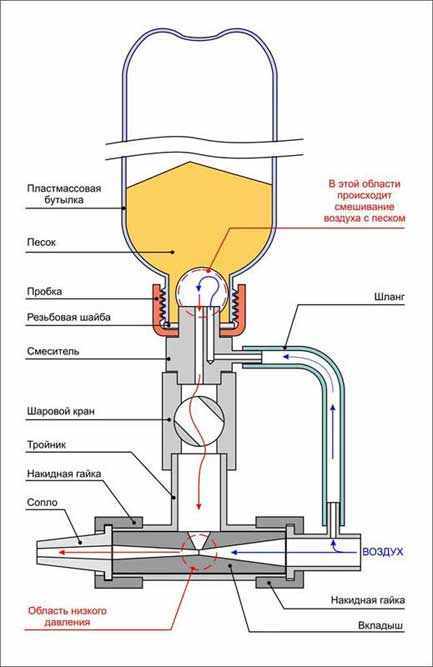 Пластмассовая бутылка

Песок

Пробка

Резьбовая шайба

Смеситель

Шаровой кран

Тройник

Накидная гайка

Сопло

Область низкого давления

В этой области происходит смешивание воздуха с песком

Шланг

ВОЗДУХ

Накидная гайка

Вкладыш