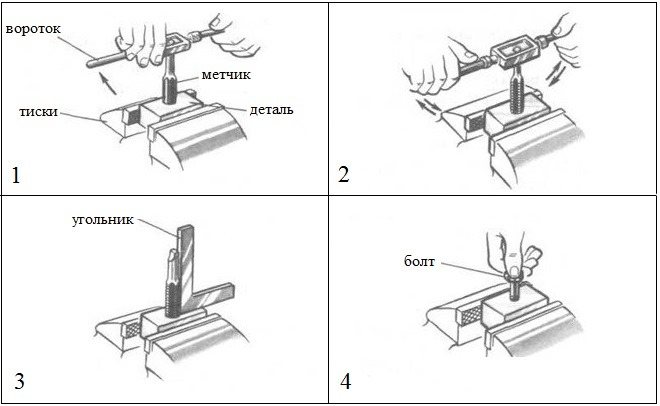 вороток
метчик
тиски
деталь
1

2

угольник
3

болт
4