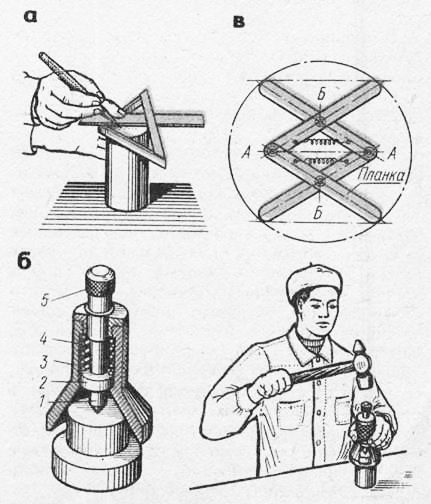 а

в

Б

А

А

Планка

Б

б

5

4

3

2

1