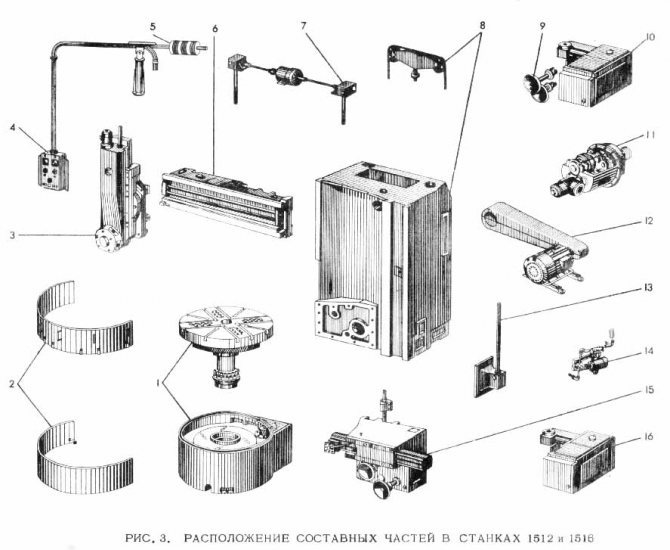 5
6
7
8
9
10
4
11
3
12
13
2
1
14
15
16

РИС. 3. РАСПОЛОЖЕНИЕ СОСТАВНЫХ ЧАСТЕЙ В СТАНКАХ 1512 и 1516