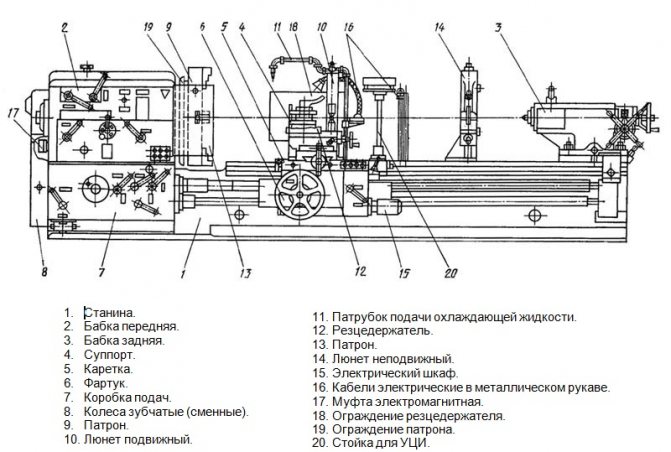 2
19
9
6
5
4
11
18
10
16
14
3
17
8
7
1
13
12
15
20

1. Станина.
2. Бабка передняя.
3. Бабка задняя.
4. Суппорт.
5. Каретка.
6. Фартук.
7. Коробка подач.
8. Колеса зубчатые (сменные).
9. Патрон.
10. Люнет подвижный.

11. Патрубок подачи охлаждающей жидкости.
12. Резцедержатель.
13. Патрон.
14. Люнет неподвижный.
15. Электрический шкаф.
16. Кабели электрические в металлическом рукаве.
17. Муфта электромагнитная.
18. Ограждение резцедержателя.
19. Ограждение патрона.
20. Стойка для УЦИ.